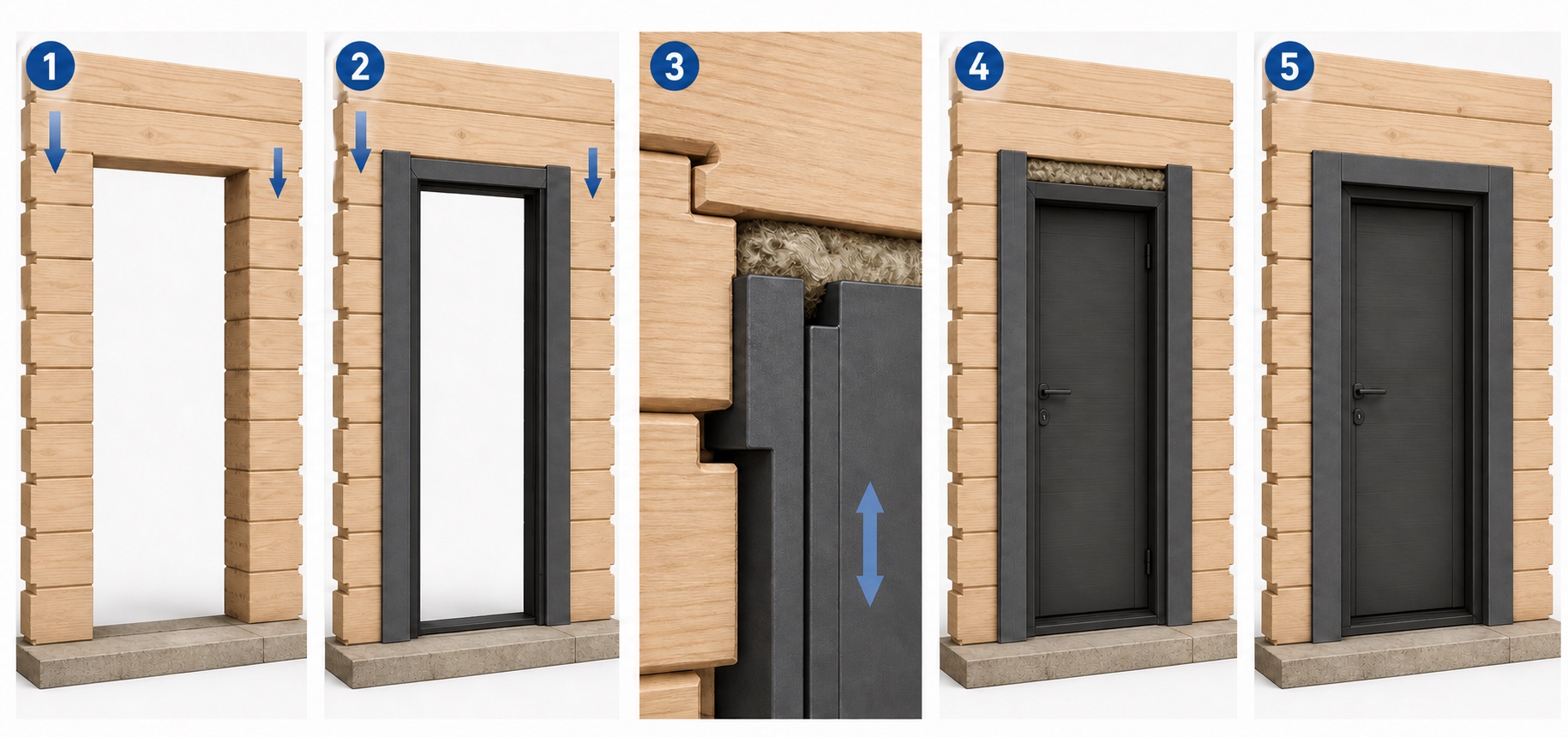 1

2

3

4

5